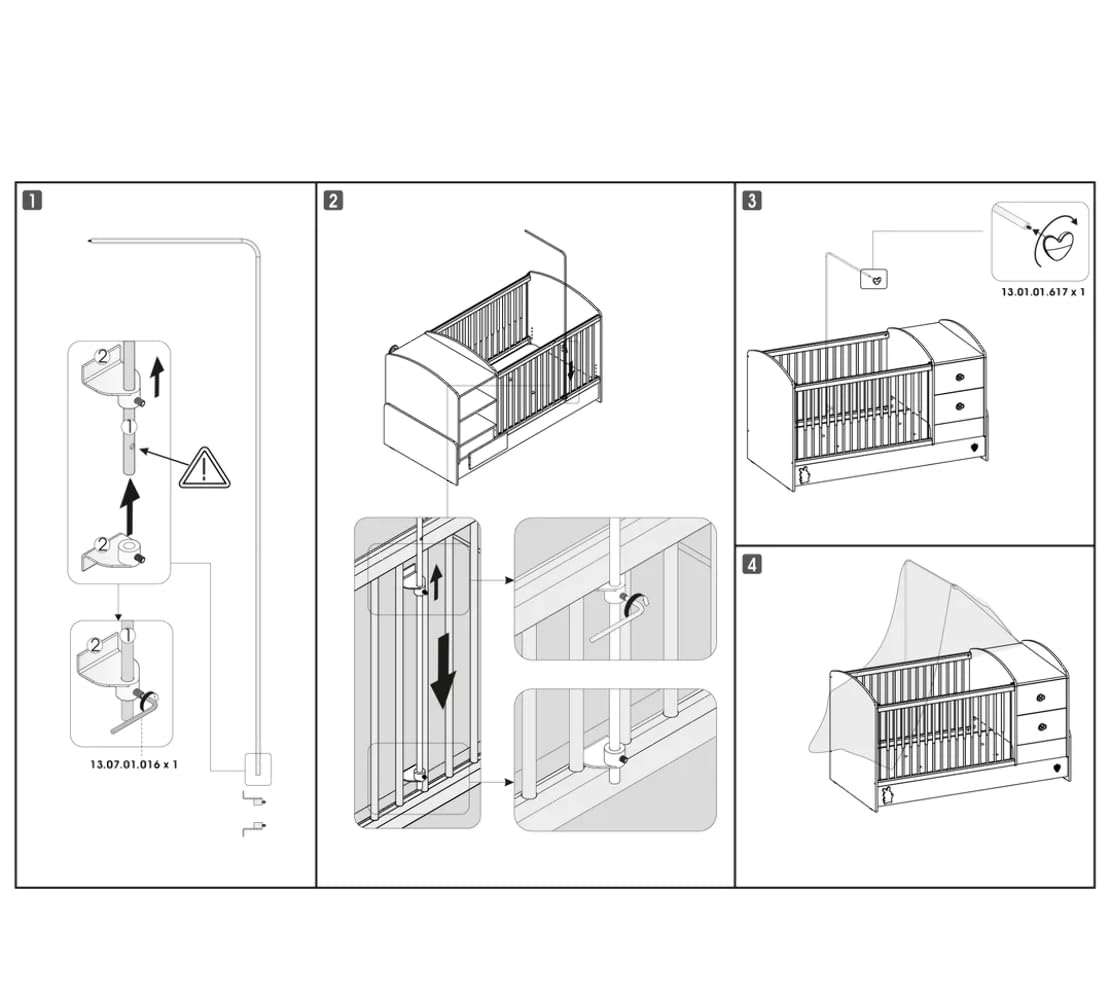 1

2

1

2

2

1

13.07.01.016 x 1

2

3

13.01.01.617 x 1

4